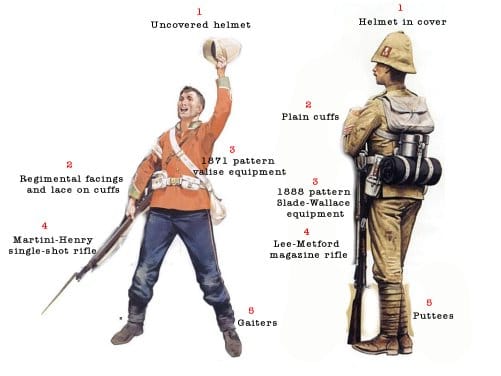 1
Uncovered helmet

2
Regimental facings and lace on cuffs

3
1871 pattern valise equipment

4
Martini-Henry single-shot rifle

5
Gaiters

1
Helmet in cover

2
Plain cuffs

3
1888 pattern Slade-Wallace equipment

4
Lee-Metford magazine rifle

5
Puttees